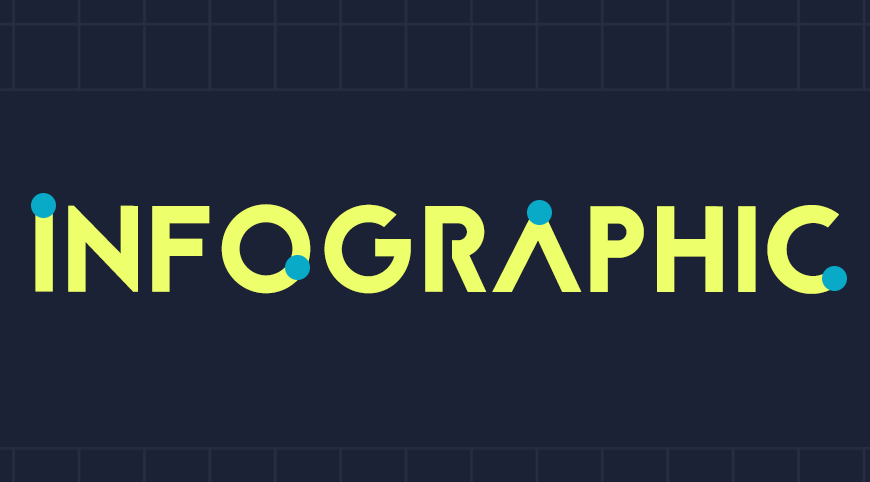 INFOGRAPHIC